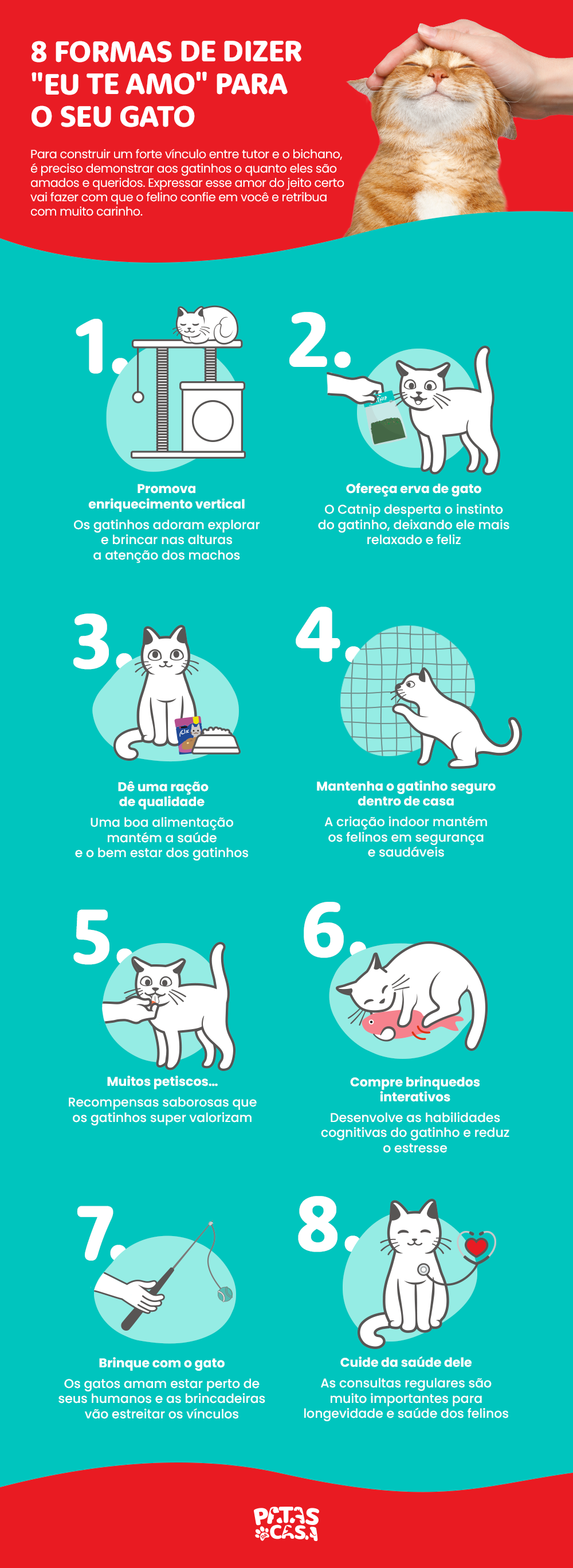 8 FORMAS DE DIZER "EU TE AMO" PARA O SEU GATO

Para construir um forte vínculo entre tutor e o bichano, é preciso demonstrar aos gatinhos o quanto eles são amados e queridos. Expressar esse amor do jeito certo vai fazer com que o felino confie em você e retribua com muito carinho.

1.

Promova enriquecimento vertical

Os gatinhos adoram explorar e brincar nas alturas a atenção dos machos

2.

Ofereça erva de gato

O Catnip desperta o instinto do gatinho, deixando ele mais relaxado e feliz

3.

Dê uma ração de qualidade

Uma boa alimentação mantém a saúde e o bem estar dos gatinhos

4.

Mantenha o gatinho seguro dentro de casa

A criação indoor mantém os felinos em segurança e saudáveis

5.

Muitos petiscos...

Recompensas saborosas que os gatinhos super valorizam

6.

Compre brinquedos interativos

Desenvolve as habilidades cognitivas do gatinho e reduz o estresse

7.

Brinque com o gato

Os gatos amam estar perto de seus humanos e as brincadeiras vão estreitar os vínculos

8.

Cuide da saúde dele

As consultas regulares são muito importantes para longevidade e saúde dos felinos

PATAS DA CASA